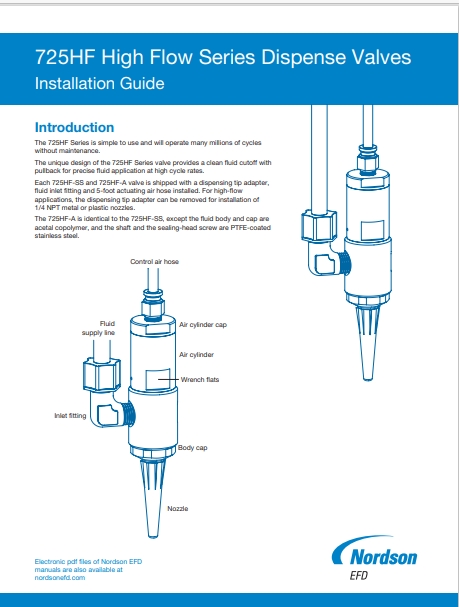 725HF High Flow Series Dispense Valves
Installation Guide

Introduction

The 725HF Series is simple to use and will operate many millions of cycles without maintenance.

The unique design of the 725HF Series valve provides a clean fluid cutoff with pullback for precise fluid application at high cycle rates.

Each 725HF-SS and 725HF-A valve is shipped with a dispensing tip adapter, fluid inlet fitting and 5-foot actuating air hose installed. For high-flow applications, the dispensing tip adapter can be removed for installation of 1/4 NPT metal or plastic nozzles.

The 725HF-A is identical to the 725HF-SS, except the fluid body and cap are acetal copolymer, and the shaft and the sealing-head screw are PTFE-coated stainless steel.

Control air hose

Fluid supply line

Air cylinder cap

Air cylinder

Wrench flats

Inlet fitting

Body cap

Nozzle

Electronic pdf files of Nordson EFD manuals are also available at nordsonefd.com

Nordson
EFD