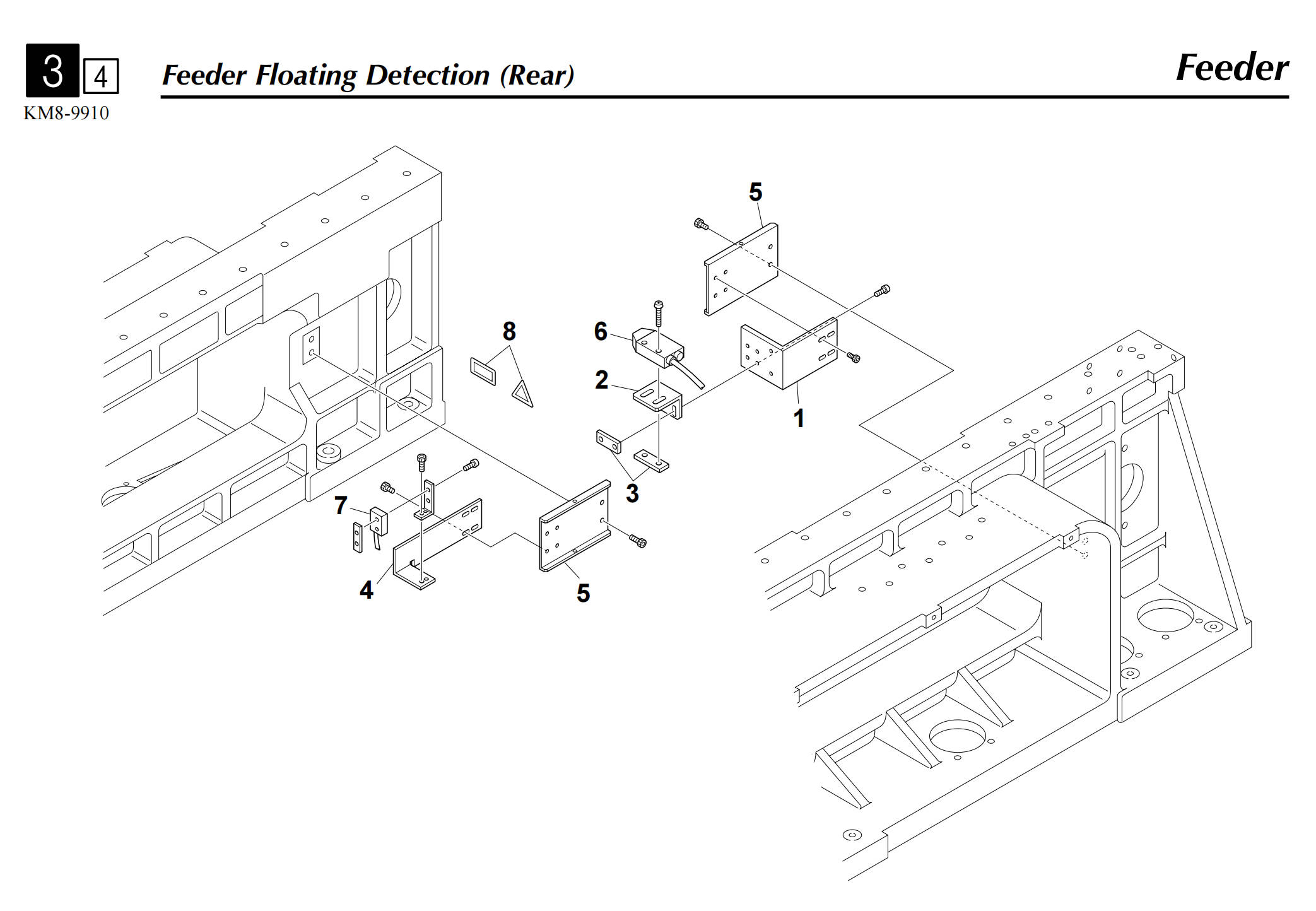 3 4 Feeder Floating Detection (Rear)

Feeder

KM8-9910

5

8

6

2

1

3

7

4

5