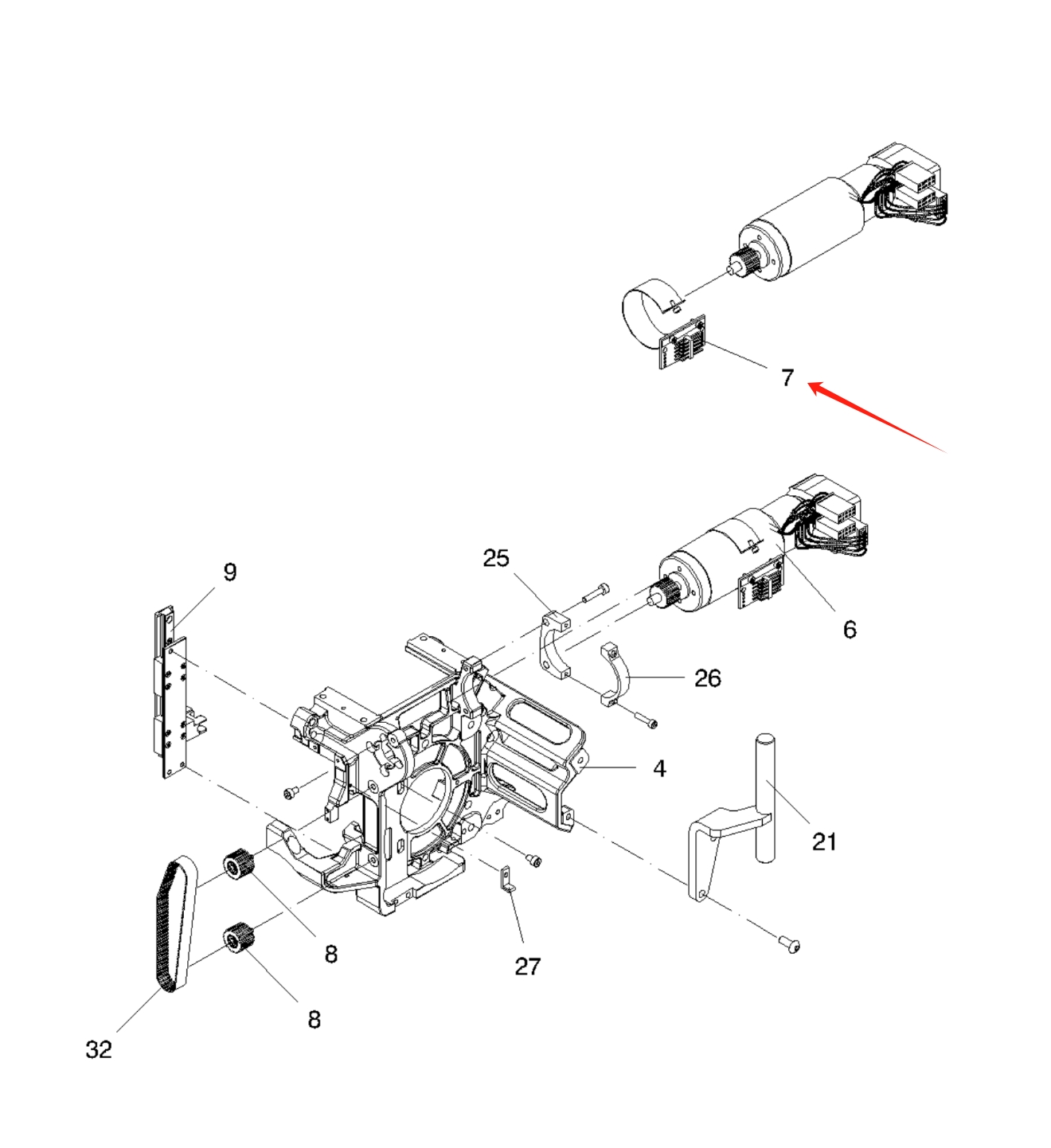 7
25
9
6
26
4
21
8
27
8
32