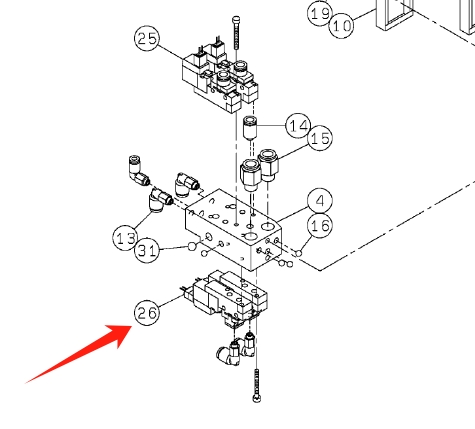 19
10
25
14
15
4
16
13
31
26