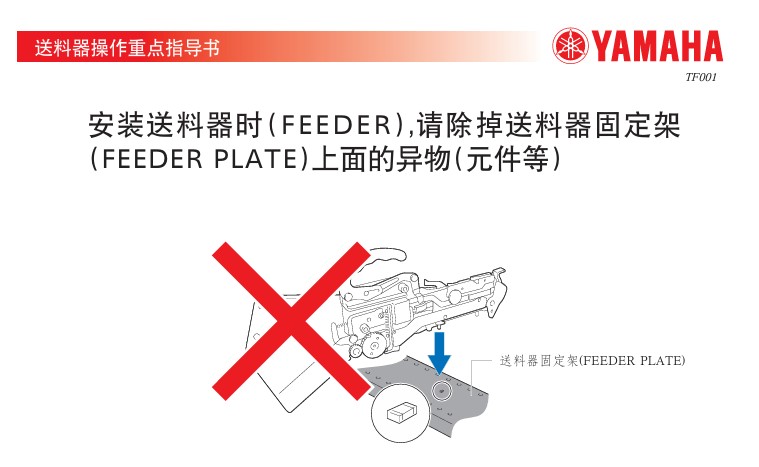 送料器操作重点指导书

YAMAHA

TF001

安装送料器时(FEEDER),请除掉送料器固定架(FEEDER PLATE)上面的异物(元件等)

送料器固定架(FEEDER PLATE)