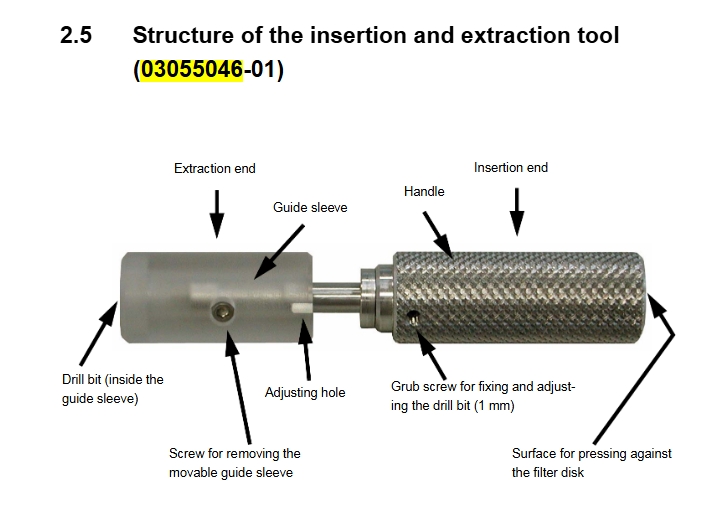 2.5 Structure of the insertion and extraction tool (03055046-01)

Extraction end

Insertion end

Handle

Guide sleeve

Drill bit (inside the guide sleeve)

Adjusting hole

Grub screw for fixing and adjusting the drill bit (1 mm)

Screw for removing the movable guide sleeve

Surface for pressing against the filter disk