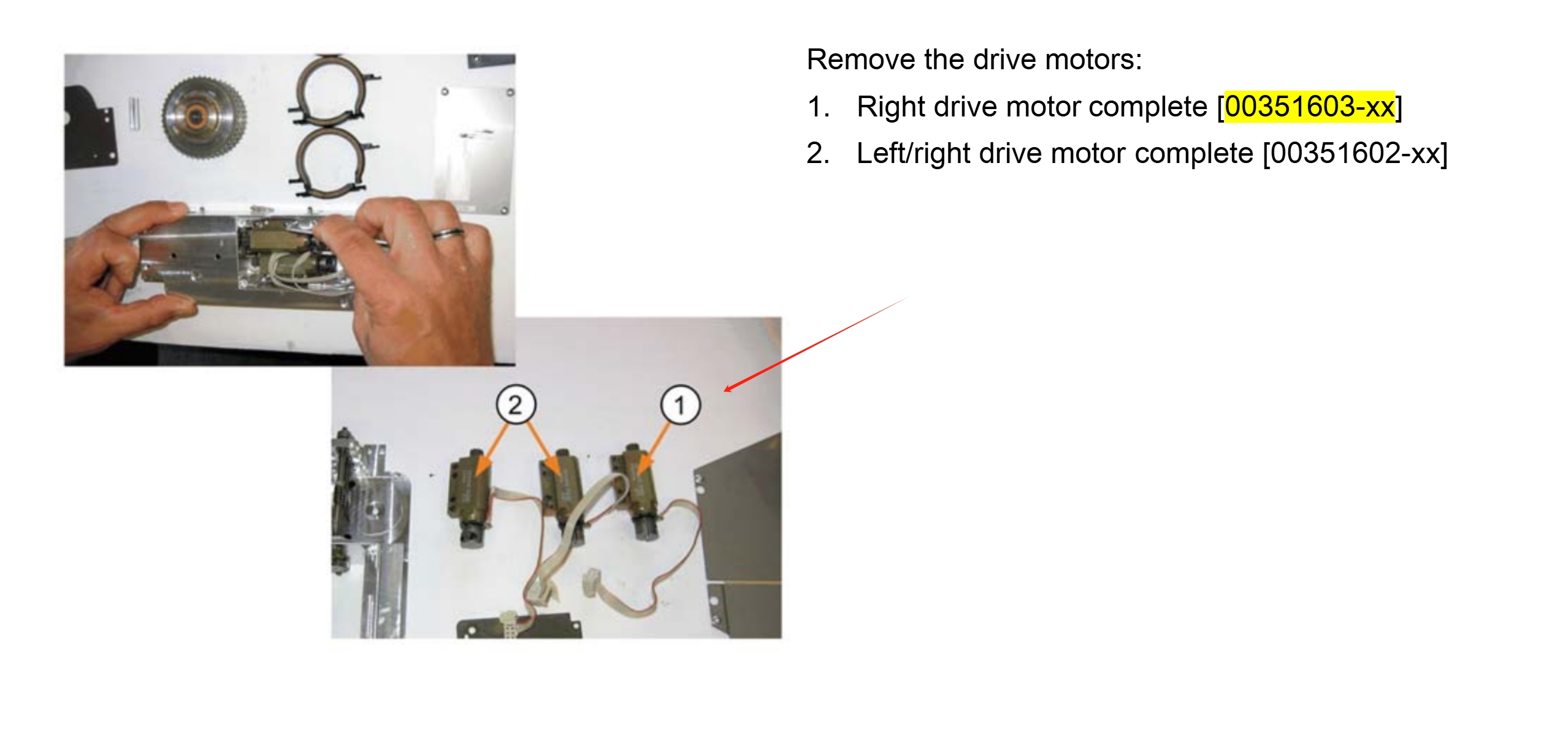 Remove the drive motors:

1. Right drive motor complete [00351603-xx]

2. Left/right drive motor complete [00351602-xx]

2

1