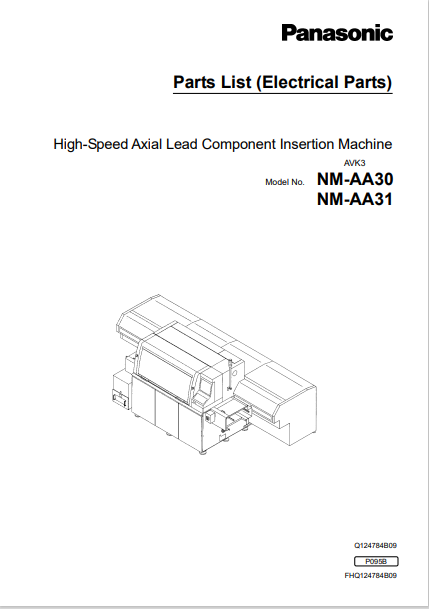 Panasonic

Parts List (Electrical Parts)

High-Speed Axial Lead Component Insertion Machine

AVK3

Model No. NM-AA30

NM-AA31

Q124784B09

P095B

FHQ124784B09